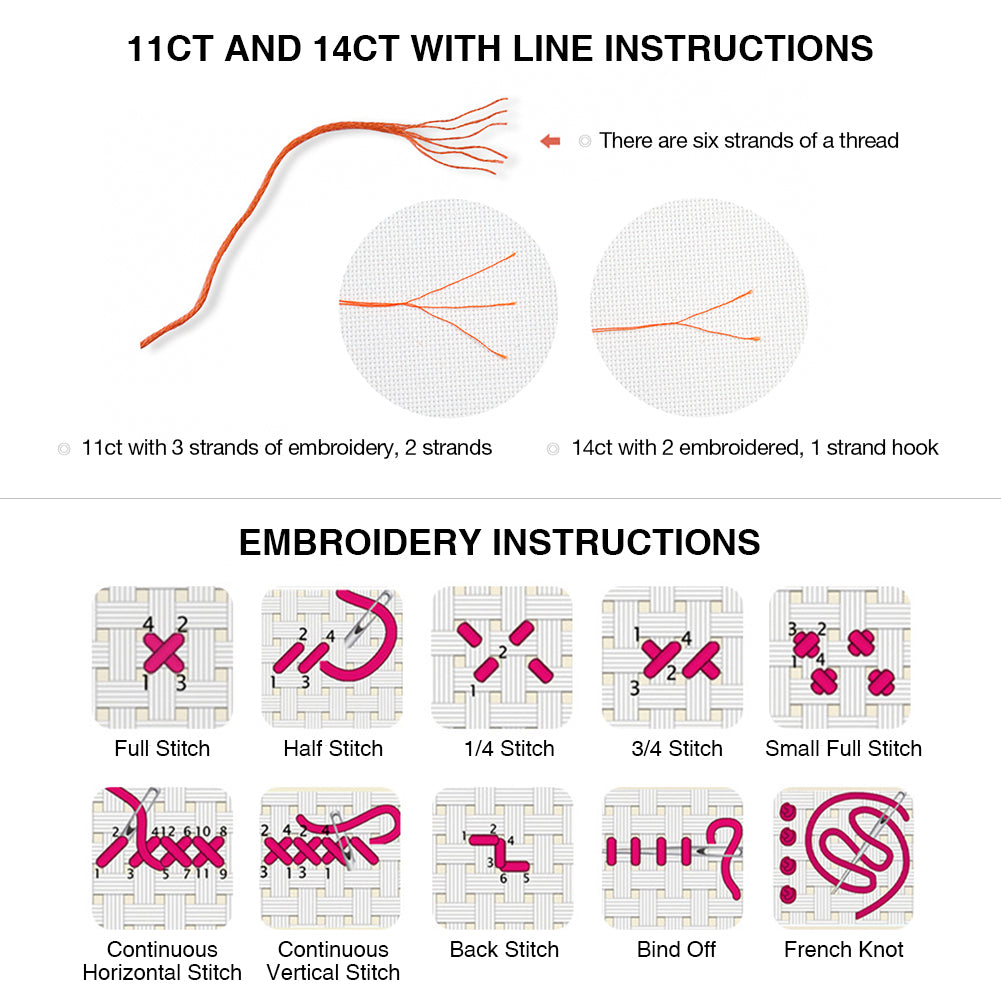 11CT AND 14CT WITH LINE INSTRUCTIONS

There are six strands of a thread

11ct with 3 strands of embroidery, 2 strands

14ct with 2 embroidered, 1 strand hook

EMBROIDERY INSTRUCTIONS

4 2
1 3
Full Stitch

2 4
1 3
Half Stitch

2
1
1/4 Stitch

1 4
2
3
3/4 Stitch

3 2
1 4
Small Full Stitch

2 4 12 6 10 8
1 3 5 7 11 9
Continuous Horizontal Stitch

2 4 2 4
3 1 3 1
Continuous Vertical Stitch

1 2
4
3
6 5
Back Stitch

Bind Off

French Knot