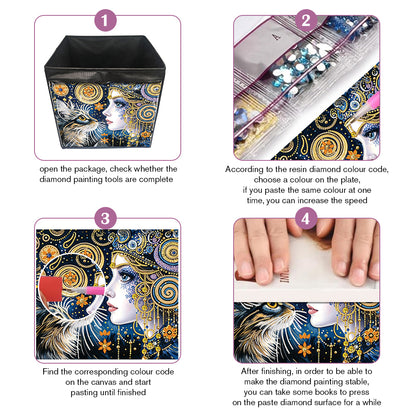 1

open the package, check whether the diamond painting tools are complete

2

A

According to the resin diamond colour code, choose a colour on the plate, if you paste the same colour at one time, you can increase the speed

3

Find the corresponding colour code on the canvas and start pasting until finished

4

After finishing, in order to be able to make the diamond painting stable, you can take some books to press on the paste diamond surface for a while