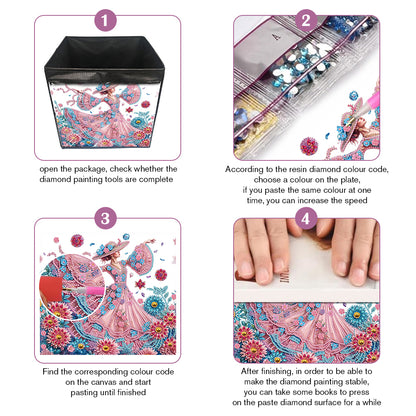 1

open the package, check whether the diamond painting tools are complete

2

A

According to the resin diamond colour code, choose a colour on the plate, if you paste the same colour at one time, you can increase the speed

3

Find the corresponding colour code on the canvas and start pasting until finished

4

After finishing, in order to be able to make the diamond painting stable, you can take some books to press on the paste diamond surface for a while